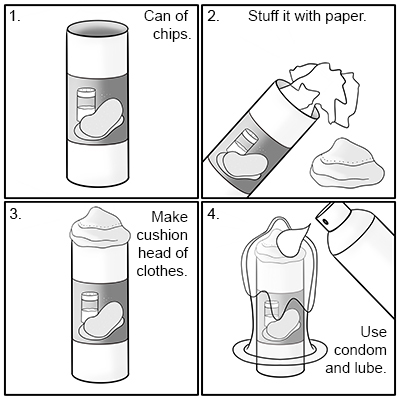 1. Can of chips.

2. Stuff it with paper.

3. Make cushion head of clothes.

4. Use condom and lube.